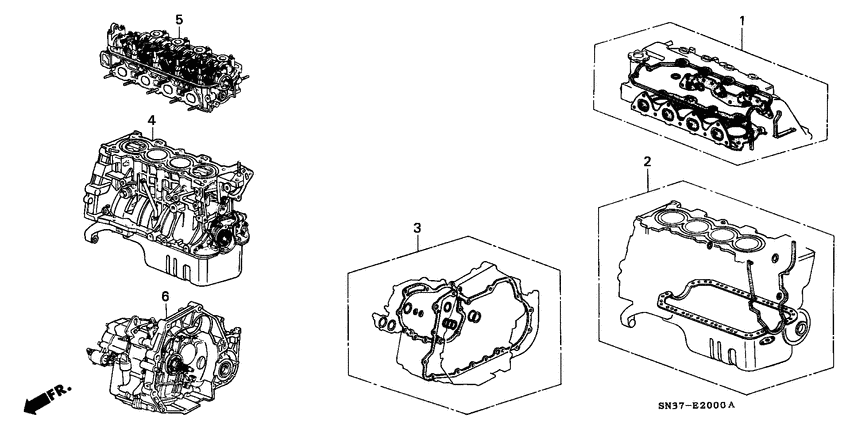 5
4
6
FR.
1
2
3
SN37-E2000A