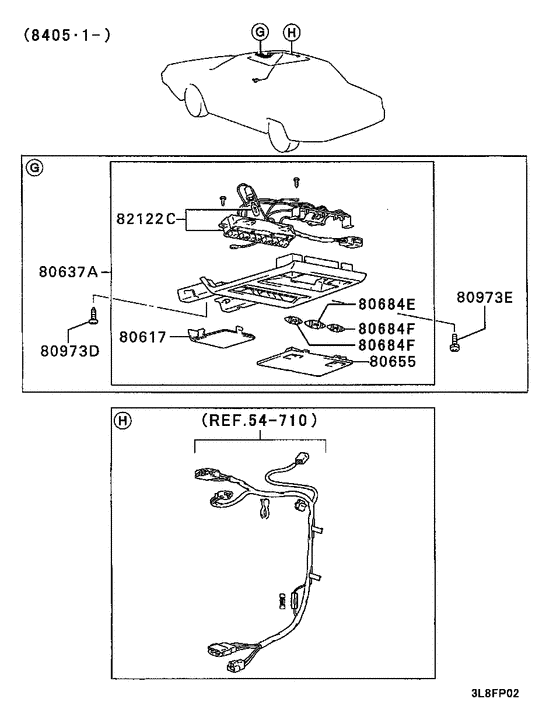 (8405·1-)

G H

G

82122C

80637A

80684E

80973E

80684F

80684F

80617

80973D

80655

H

(REF.54-710)

3L8FP02