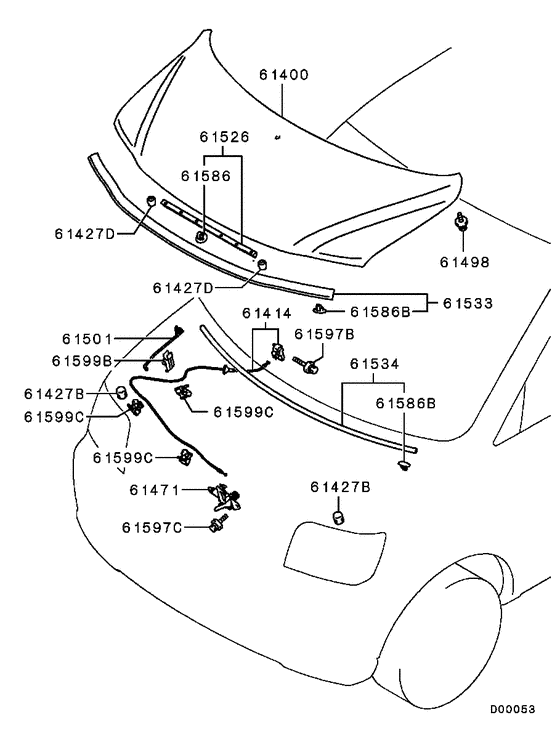 61400
61526
61586
61427D
61498
61427D
61533
61586B
61414
61597B
61501
61599B
61534
61427B
61586B
61599C
61599C
61599C
61471
61427B
61597C
D00053