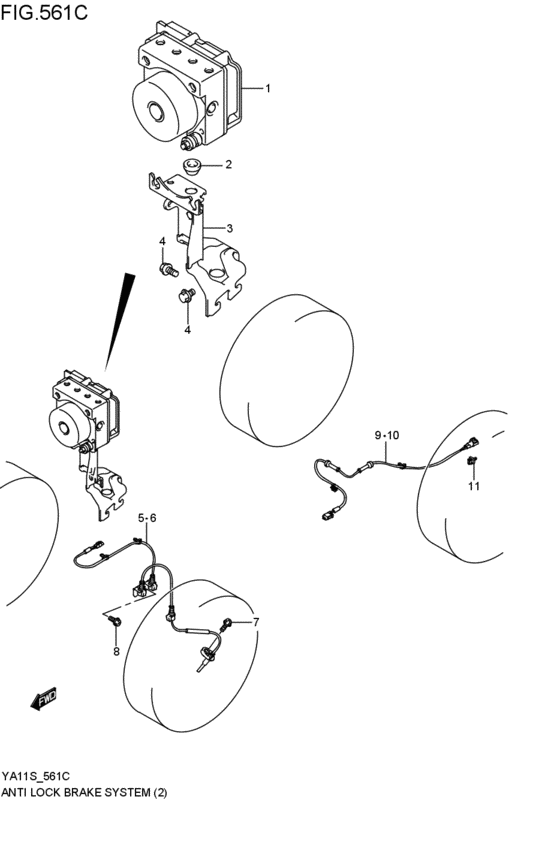 FIG.561C

1
2
3
4
4
9•10
11
5•6
7
8
FWD

YA11S_561C
ANTI LOCK BRAKE SYSTEM (2)