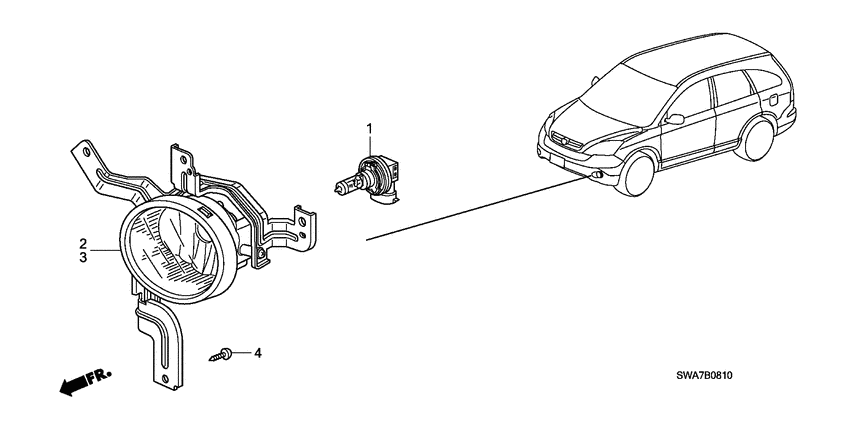 1

2
3

4

FR.

SWA7B0810