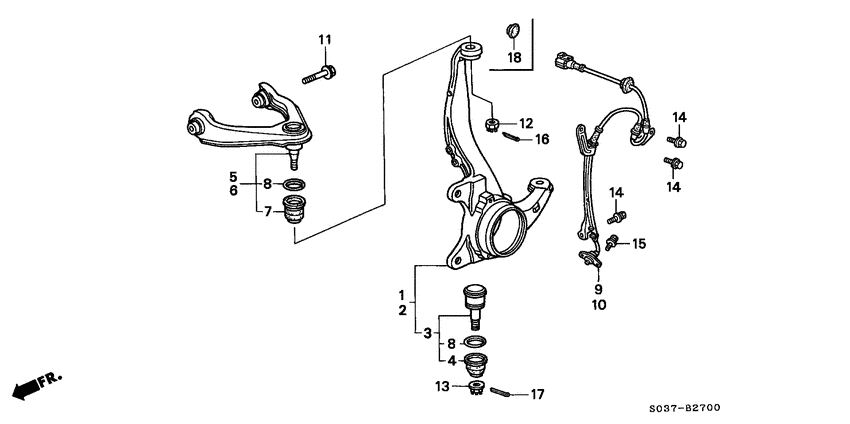 11
18
12
16
14
14
5
6
8
7
14
15
9
10
1
2
3
8
4
13
17
FR.
S037-B2700