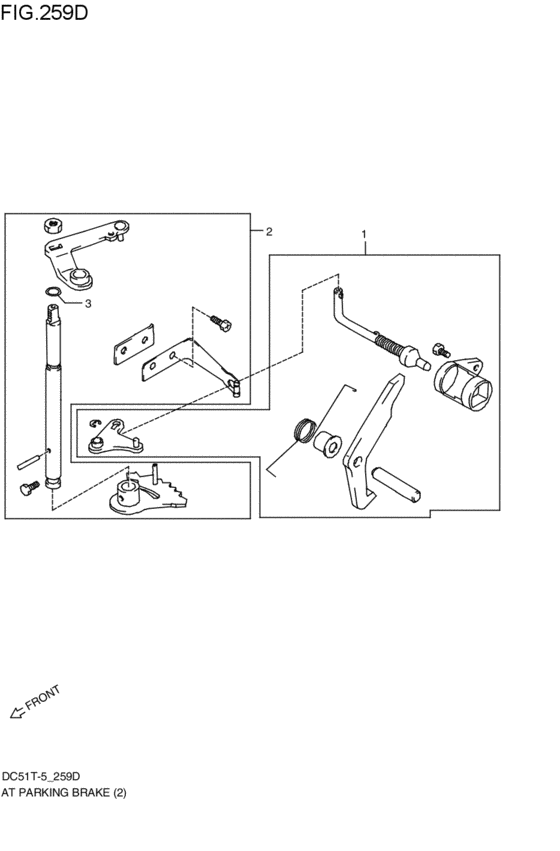 FIG.259D

2

1

3

FRONT

DC51T-5_259D
AT PARKING BRAKE (2)