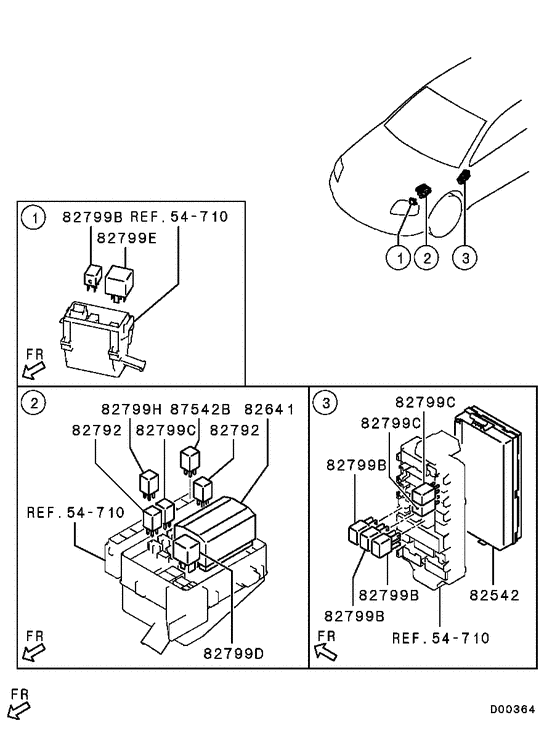 1
2
3

1
82799B REF.54-710
82799E
FR

2
82799H 87542B 82641
82792 82799C 82792
REF.54-710
82799D
FR

3
82799C
82799C
82799B
82799B
82799B
82542
REF.54-710
FR

FR
D00364