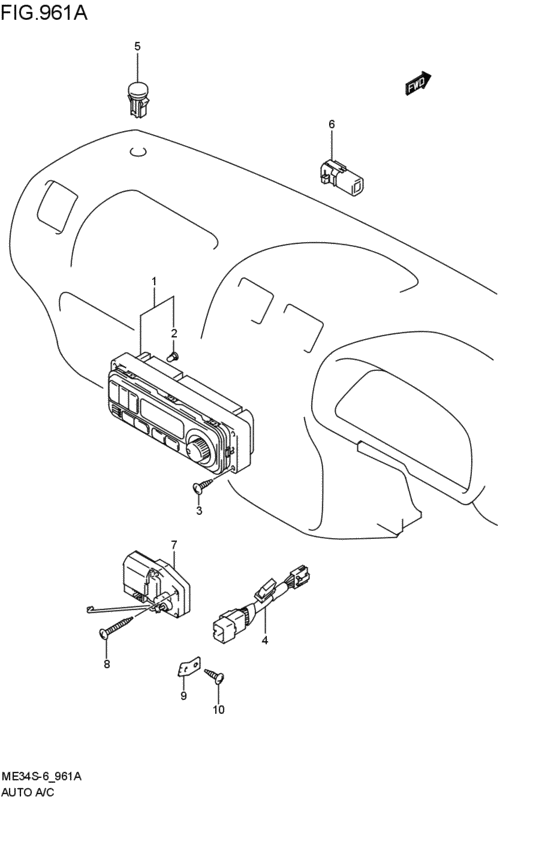 FIG.961A

5

FWD

6

1

2

3

7

4

8

9

10

ME34S-6_961A
AUTO A/C