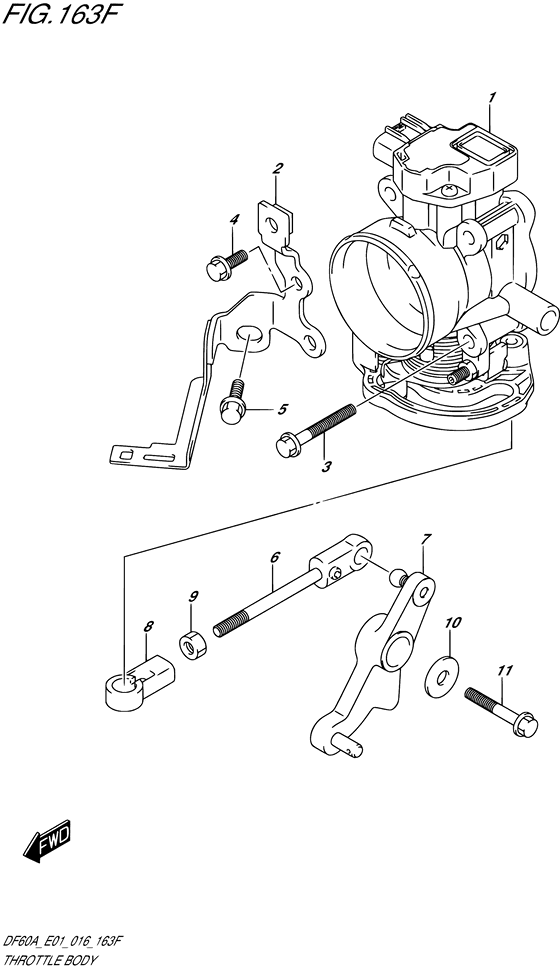 FIG.163F

1
2
4
5
3
6
7
9
8
10
11

FWD

DF60A_E01_016_163F
THROTTLE BODY