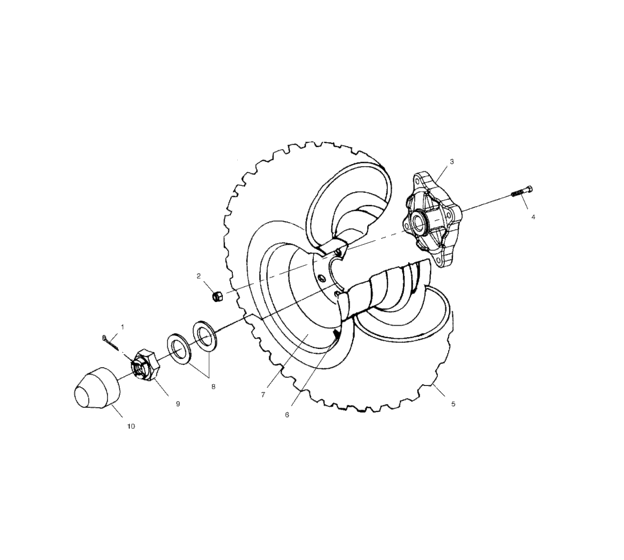 3
4
2
1
8
9
10
7
6
5