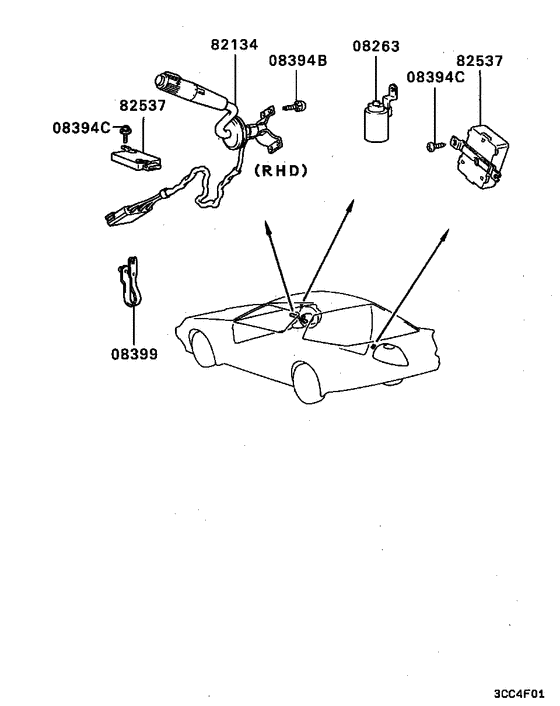 82134
08394B
08263
82537
08394C
82537
08394C
(RHD)
08399
3CC4F01