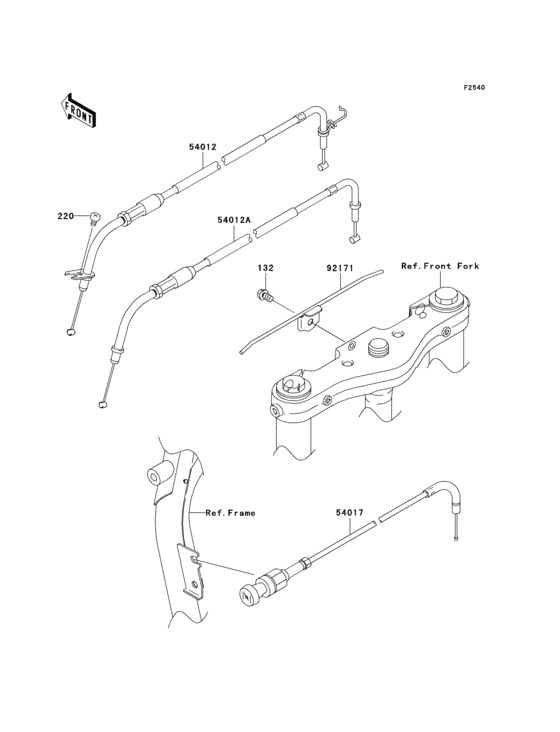 F2540

FRONT

54012

220

54012A

132

92171

Ref.Front Fork

Ref.Frame

54017