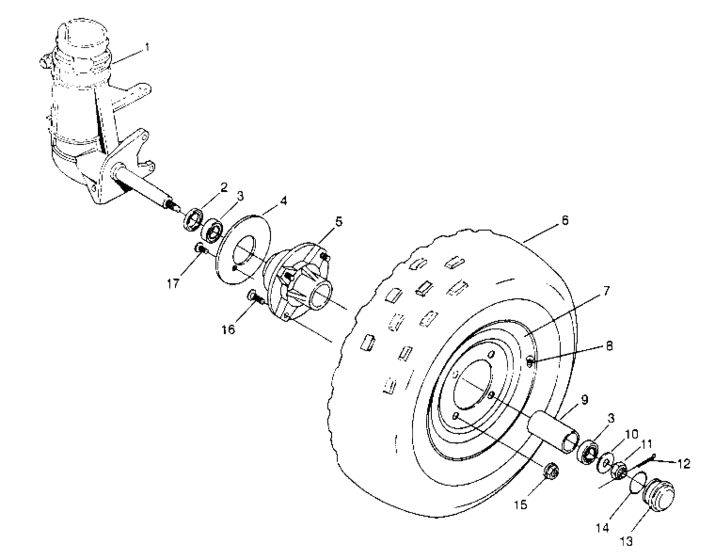 1
2
3
4
5
6
17
16
7
8
9
3
10
11
12
15
14
13