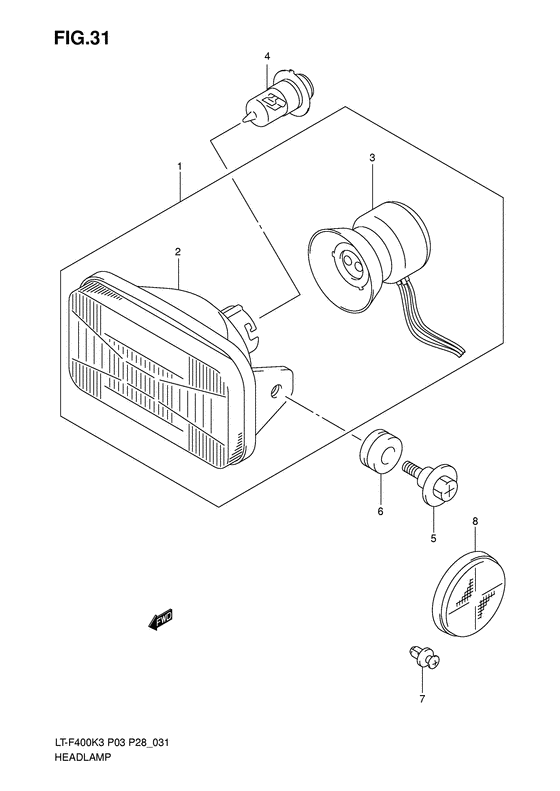 FIG.31

4

1

3

2

6

5

8

FWD

7

LT-F400K3 P03 P28_031
HEADLAMP