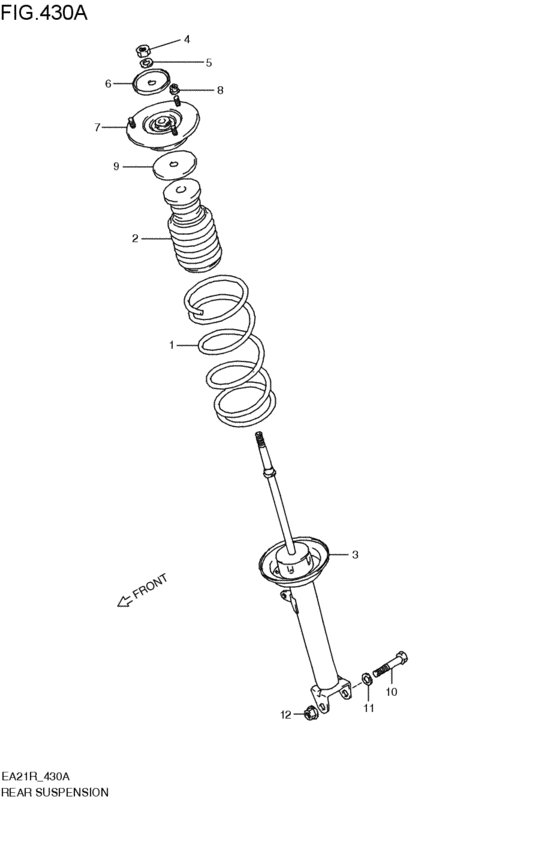 FIG.430A

4
5
6
8
7
9
2
1
3
FRONT
10
11
12

EA21R_430A
REAR SUSPENSION