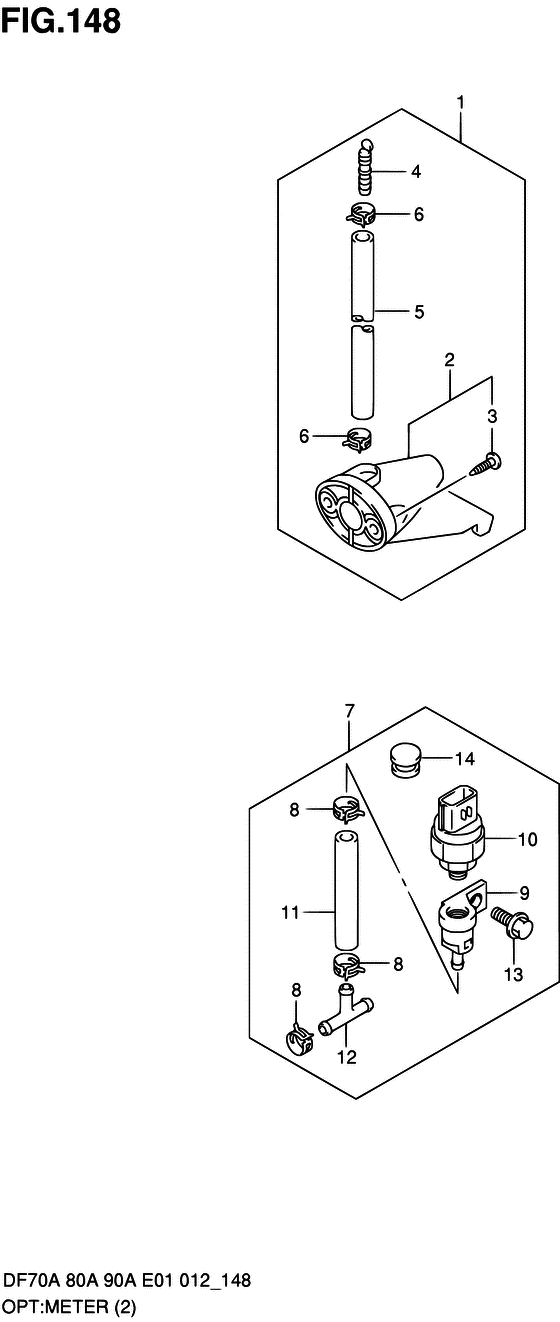 FIG.148

1
4
6
5
2
3
6

7
14
8
10
9
11
8
13
8
12

DF70A 80A 90A E01 012_148
OPT:METER (2)