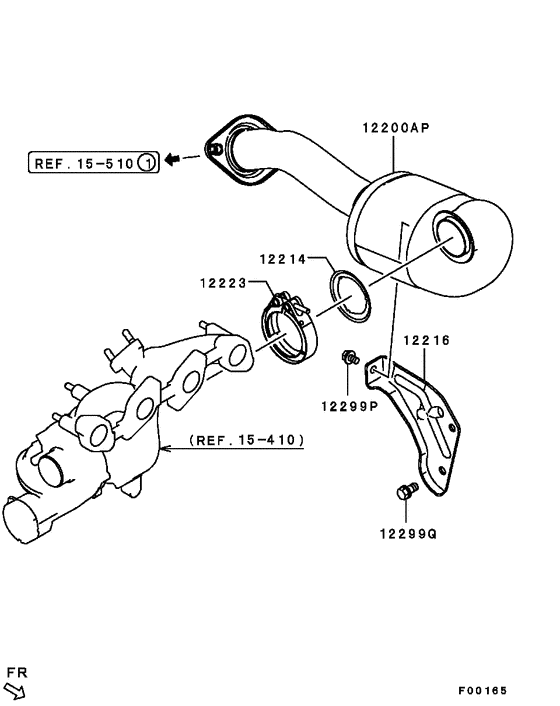 12200AP

REF. 15-510 1

12214

12223

12216

12299P

(REF. 15-410)

12299Q

FR

F00165