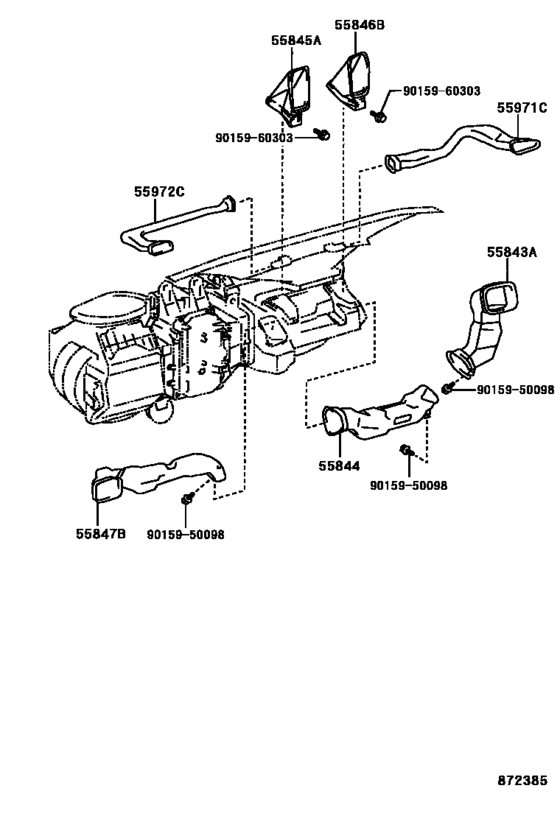 55845A
55846B
90159-60303
55971C
90159-60303
55972C
55843A
90159-50098
55844
90159-50098
55847B
90159-50098
872385