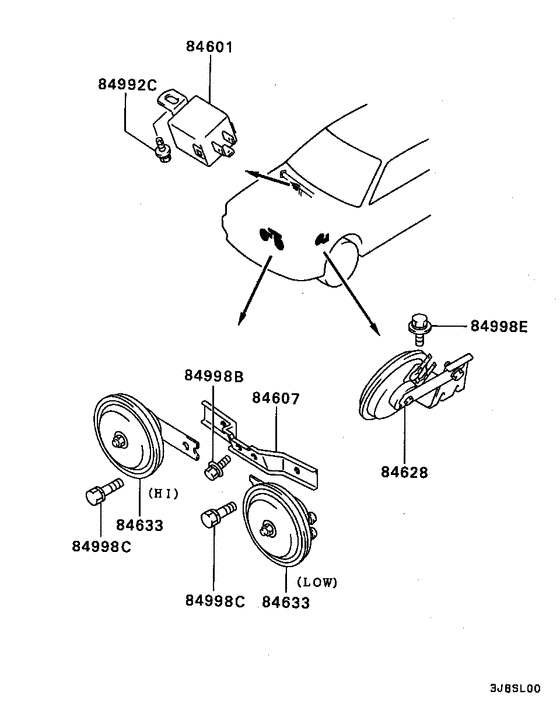 84601
84992C
84998E
84998B
84607
84628
(HI)
84633
84998C
(LOW)
84998C
84633
3J8SL00