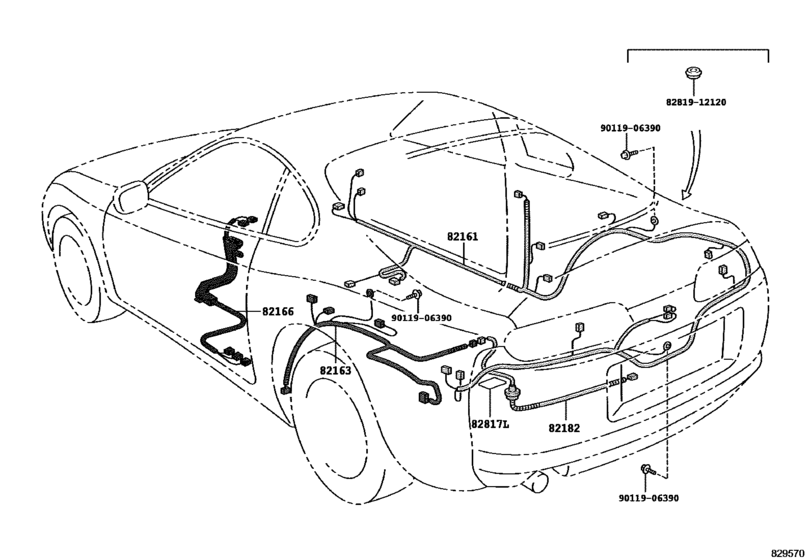 82819-12120

90119-06390

82161

82166

90119-06390

82163

82817L

82182

90119-06390

829570