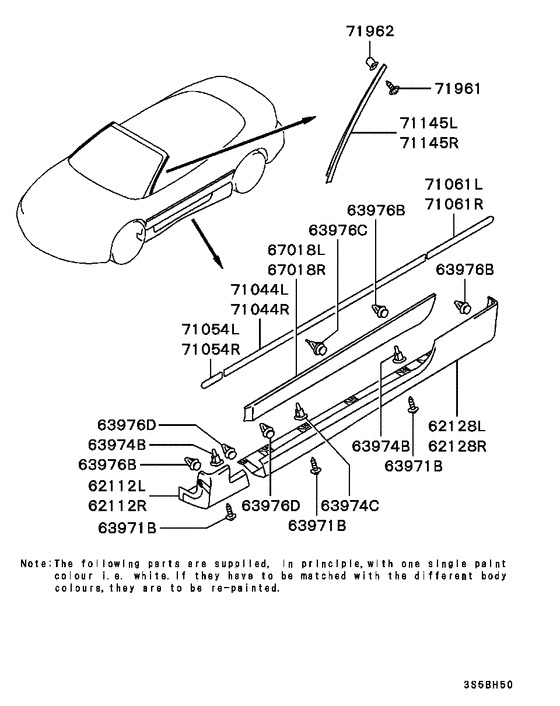 71962
71961
71145L
71145R
71061L
71061R
63976B
63976C
67018L
67018R
63976B
71044L
71044R
71054L
71054R
63976D
63974B
63976B
62112L
62112R
63971B
63976D
63974C
63971B
63974B
63971B
62128L
62128R

Note:The following parts are supplied, in principle,with one single paint colour i.e. white.If they have to be matched with the different body colours,they are to be re-painted.

3S6BH50