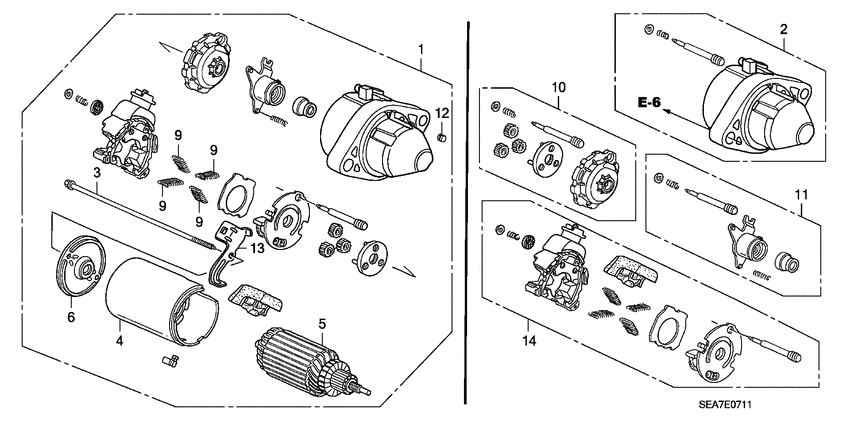 1
12
9
9
9
9
3
13
6
4
5
2
E-6
10
11
14
SEA7E0711