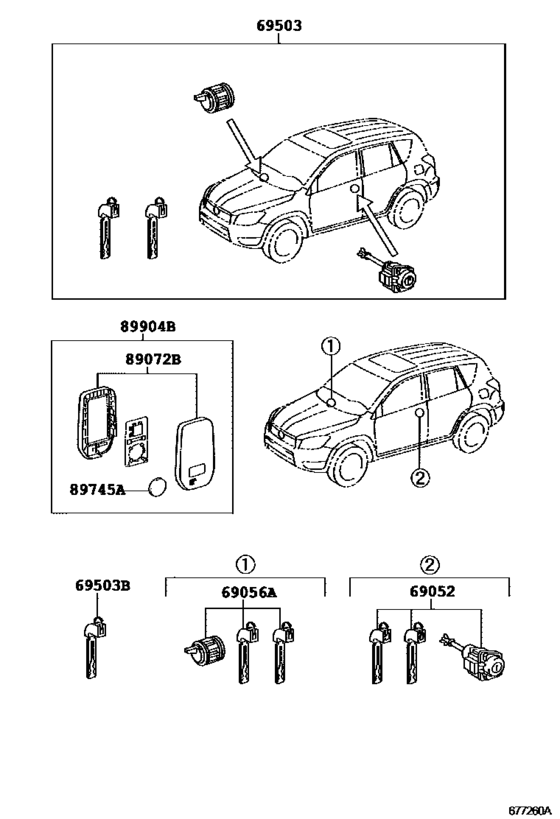 69503

89904B

89072B

89745A

①

②

69503B

①

69056A

②

69052

677260A