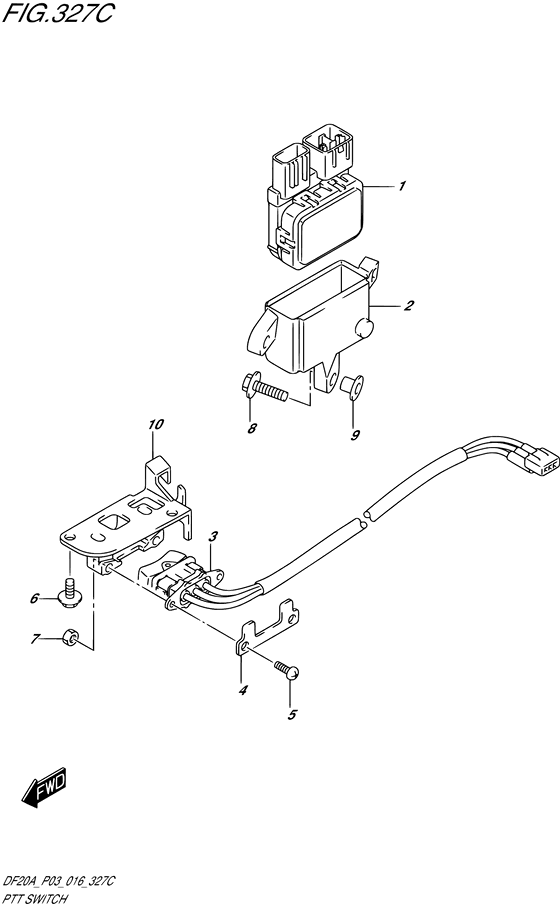 FIG.327C

1
2
8
9
10
3
6
7
4
5

FWD

DF20A_P03_016_327C
PTT SWITCH