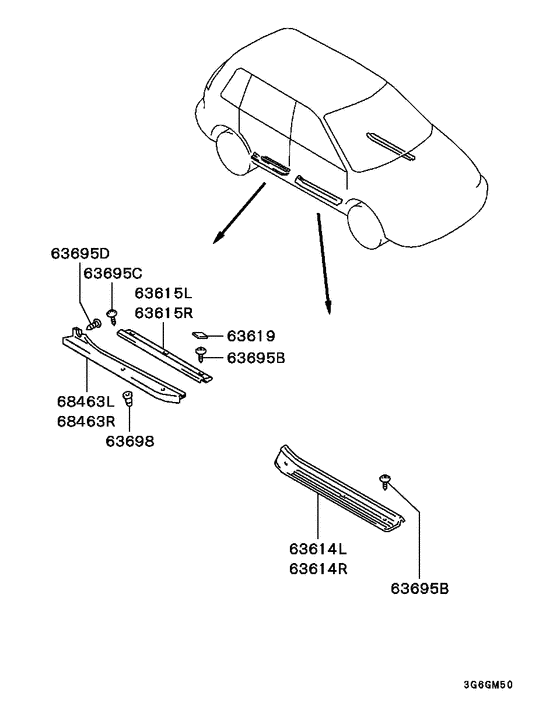 63695D
63695C
63615L
63615R
63619
63695B
68463L
68463R
63698
63614L
63614R
63695B
3G6GM50