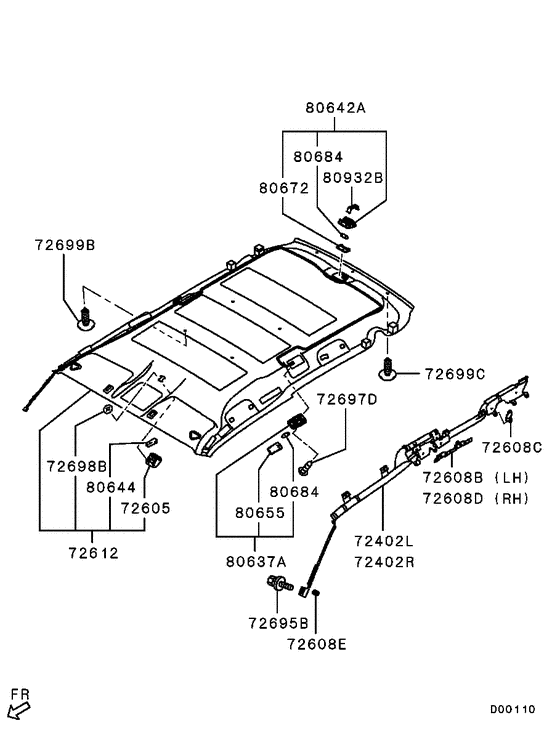 80642A
80684
80932B
80672
72699B
72699C
72697D
72608C
72608B (LH)
72608D (RH)
72698B
80644
72605
80684
80655
72612
80637A
72402L
72402R
72695B
72608E
FR
D00110