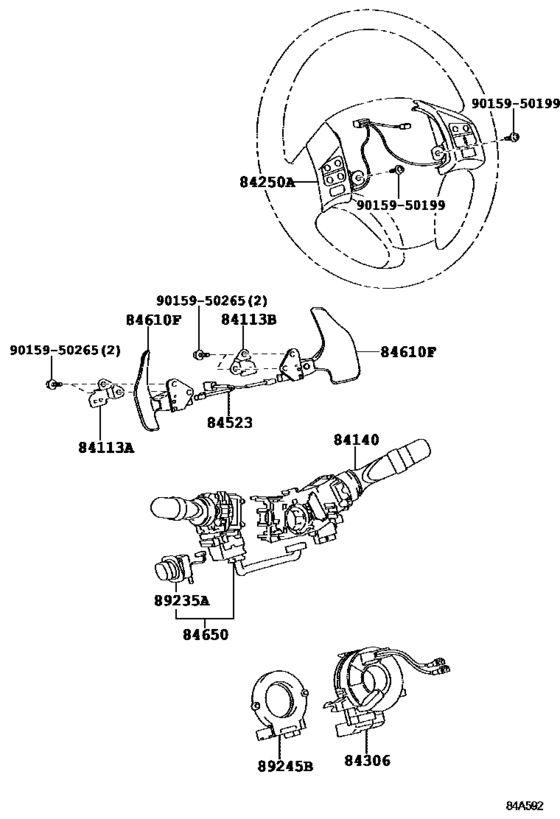 90159-50199
84250A
90159-50199
90159-50265(2)
84610F
84113B
90159-50265(2)
84610F
84523
84113A
84140
89235A
84650
89245B
84306
84A592