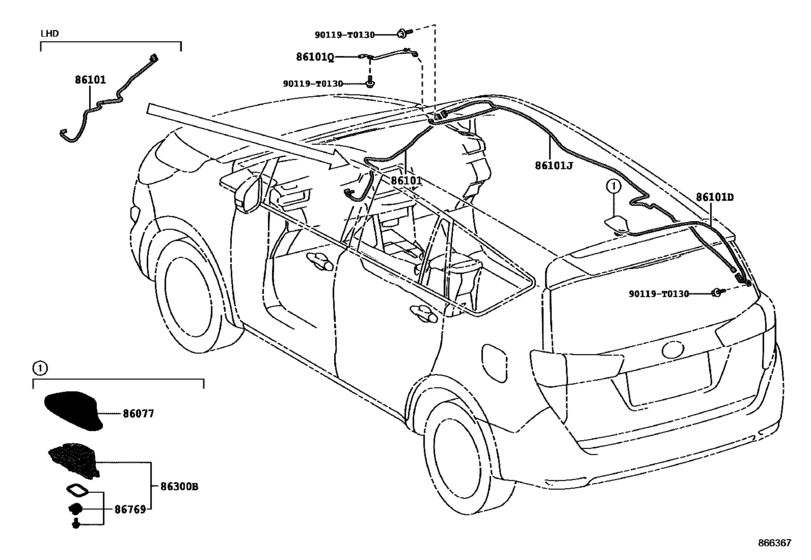 LHD

86101

90119-T0130

86101Q

90119-T0130

86101

86101J

①

86101D

90119-T0130

①

86077

86300B

86769

866367