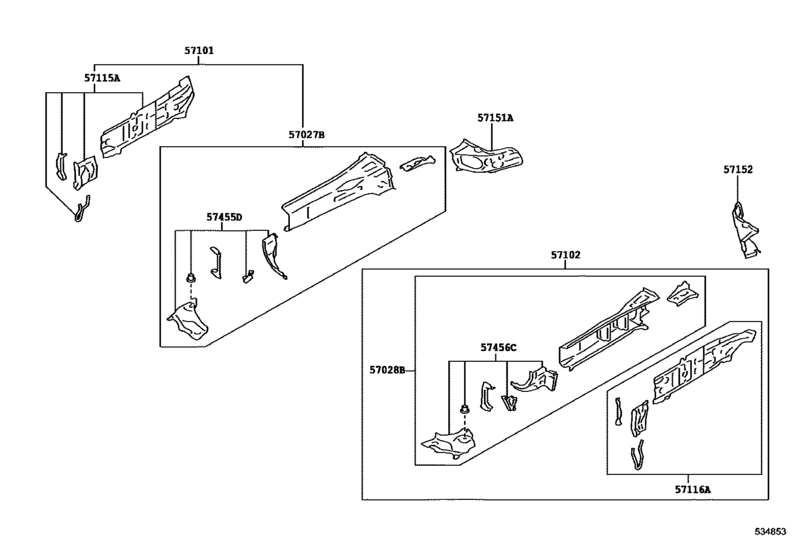 57101
57115A
57027B
57151A
57152
57455D
57102
57456C
57028B
57116A
534853