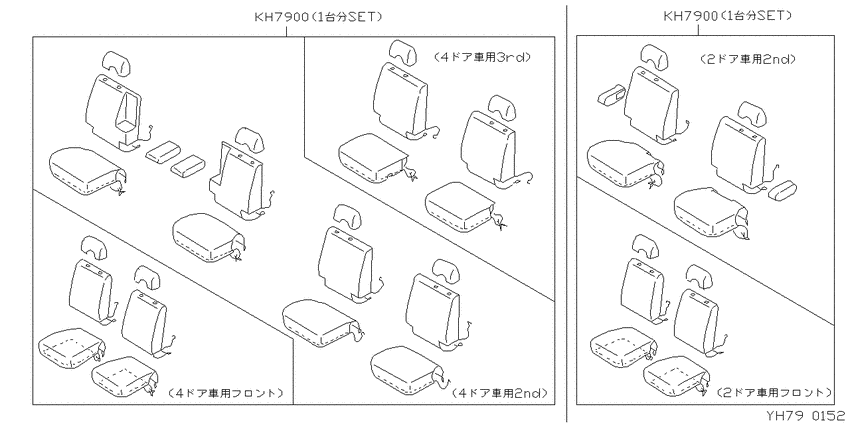 KH7900(1台分SET)

(4ドア車用3rd)

(4ドア車用フロント)

(4ドア車用2nd)

KH7900(1台分SET)

(2ドア車用2nd)

(2ドア車用フロント)

YH79 0152