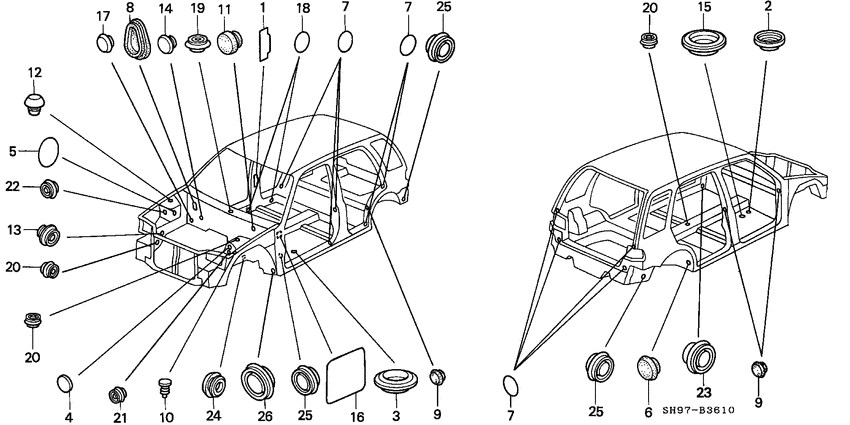 17 8 14 19 11 1 18 7 7 25
12
5
22
13
20
20
4 21 10 24 26 25 16 3 9
20 15 2
7 25 6 23 9
SH97-B3610