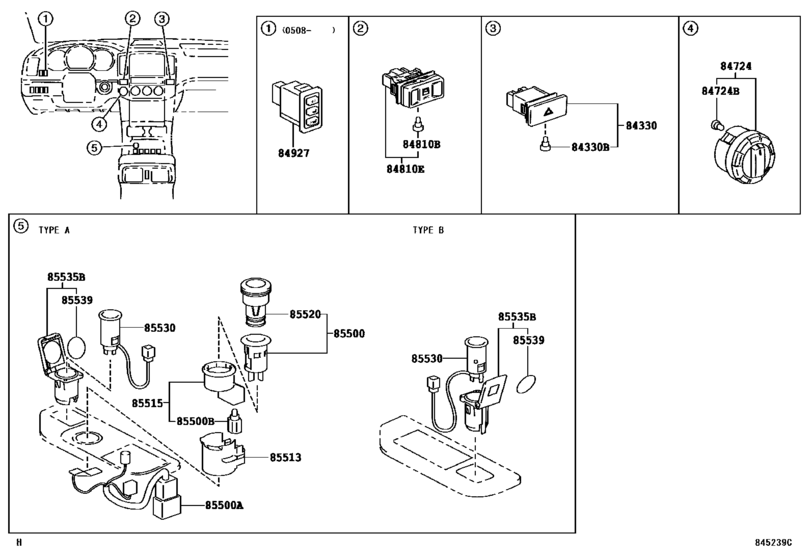 ①
②
③
④
⑤

① (0508- )
84927

②
84810B
84810E

③
84330
84330B

④
84724
84724B

⑤ TYPE A
85535B
85539
85530
85520
85500
85515
85500B
85513
85500A

TYPE B
85535B
85539
85530

H
845239C