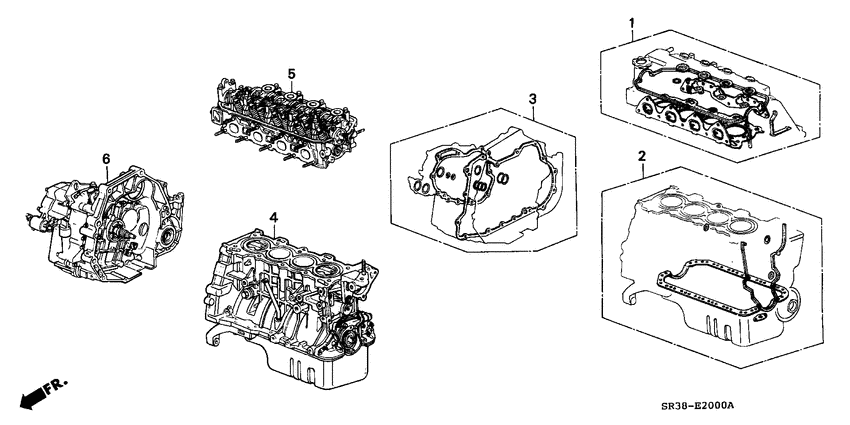 5

1

3

6

2

4

FR.

SR38-E2000A