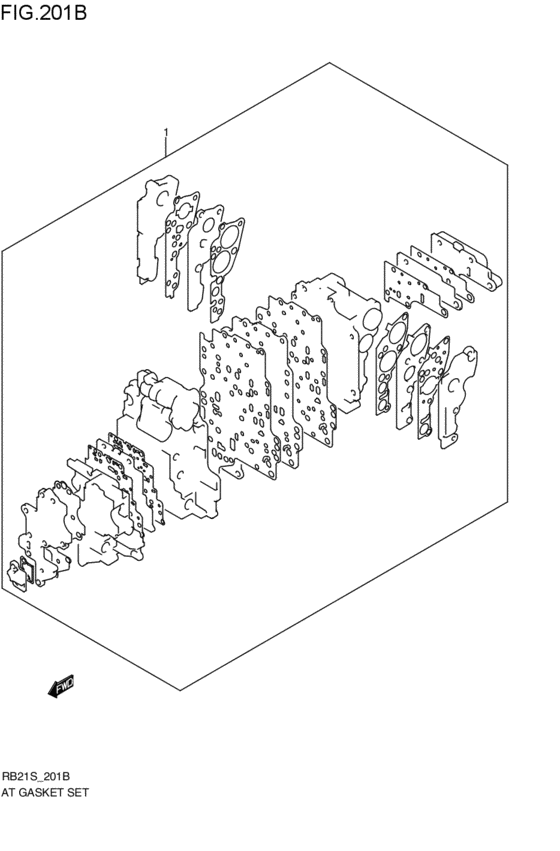 FIG.201B

1

FWD

RB21S_201B
AT GASKET SET