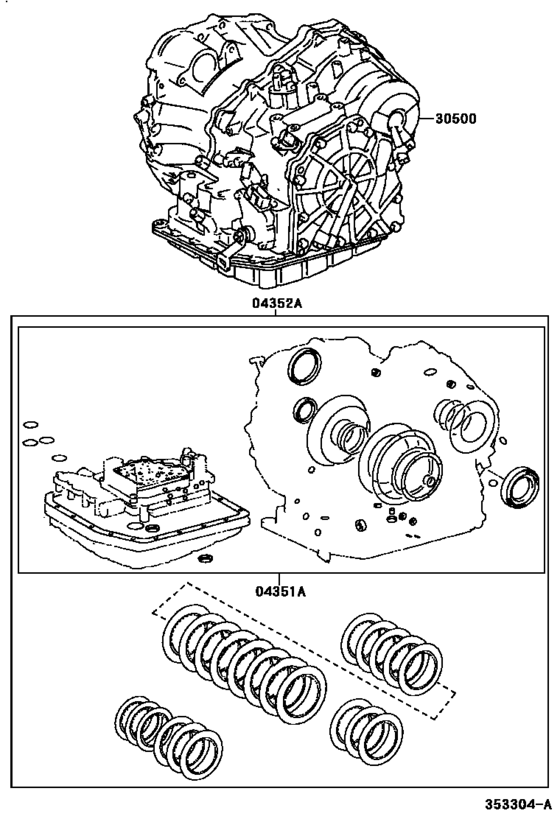 30500

04352A

04351A

353304-A