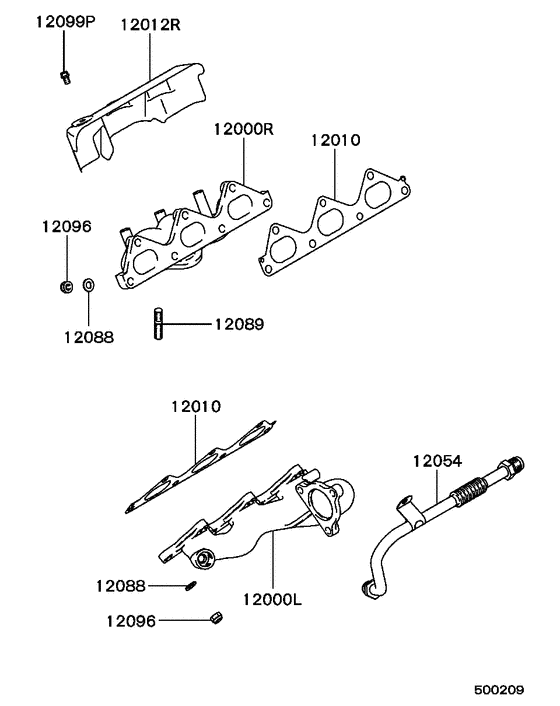 12099P
12012R
12000R
12010
12096
12088
12089
12010
12054
12088
12000L
12096
500209