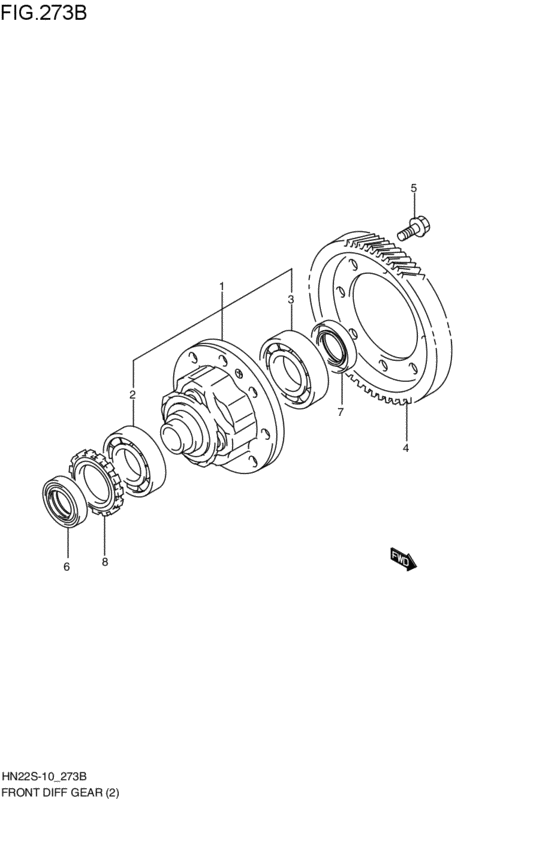 FIG.273B

5
1
3
2
7
4
6
8
FWD

HN22S-10_273B
FRONT DIFF GEAR (2)