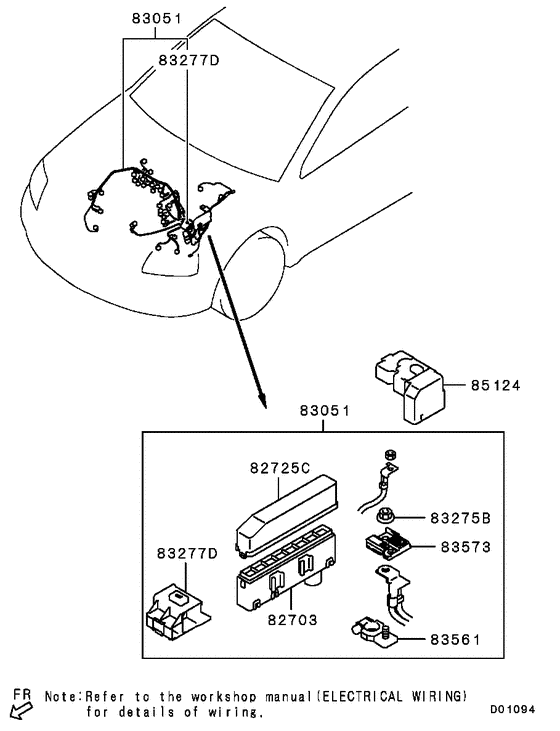 83051
83277D
85124
83051
82725C
83275B
83573
83277D
82703
83561
FR
Note:Refer to the workshop manual(ELECTRICAL WIRING) for details of wiring.
D01094