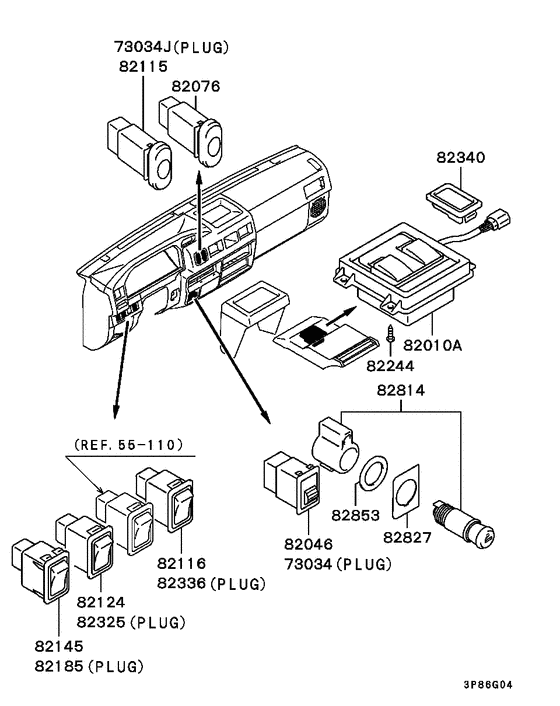 73034J(PLUG)
82115
82076

82340

82010A
82244

82814

(REF. 55-110)

82853
82827
82046
73034(PLUG)

82116
82336(PLUG)
82124
82325(PLUG)
82145
82185(PLUG)

3P86G04