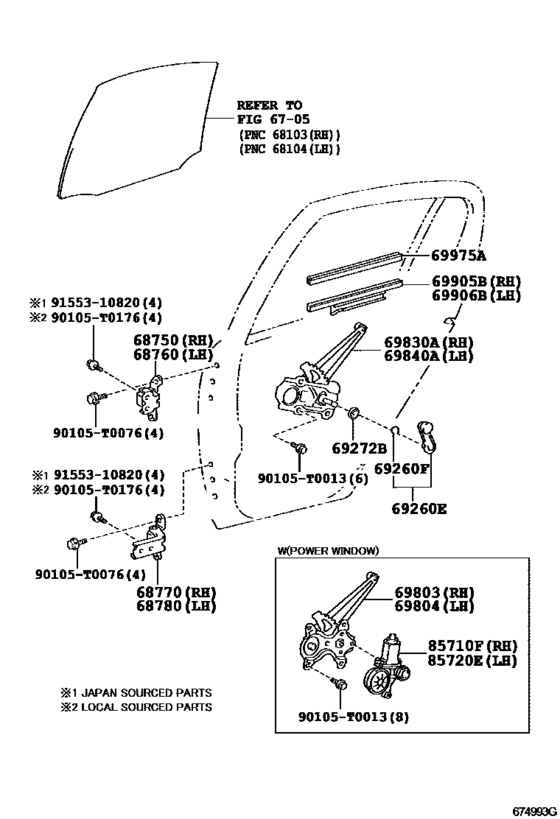 REFER TO
FIG 67-05
(PNC 68103(RH))
(PNC 68104(LH))

69975A

69905B(RH)
69906B(LH)

※1 91553-10820(4)
※2 90105-T0176(4)

68750(RH)
68760(LH)

69830A(RH)
69840A(LH)

90105-T0076(4)

69272B

90105-T0013(6)

69260F

69260E

※1 91553-10820(4)
※2 90105-T0176(4)

90105-T0076(4)

68770(RH)
68780(LH)

W(POWER WINDOW)

69803(RH)
69804(LH)

85710F(RH)
85720E(LH)

90105-T0013(8)

※1 JAPAN SOURCED PARTS
※2 LOCAL SOURCED PARTS

674993G