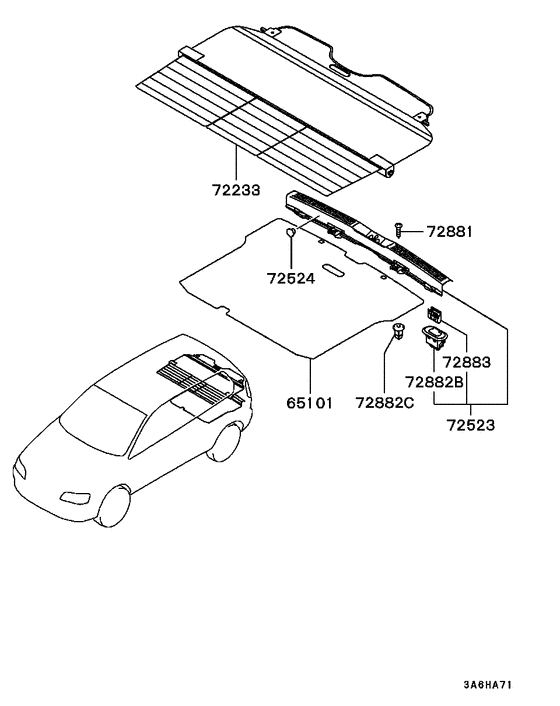 72233
72881
72524
72883
72882B
65101
72882C
72523
3A6HA71