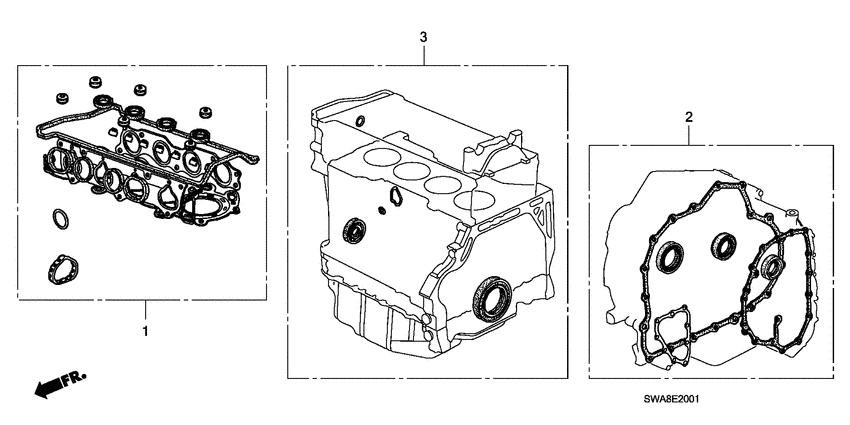 3

2

1

FR.

SWA8E2001