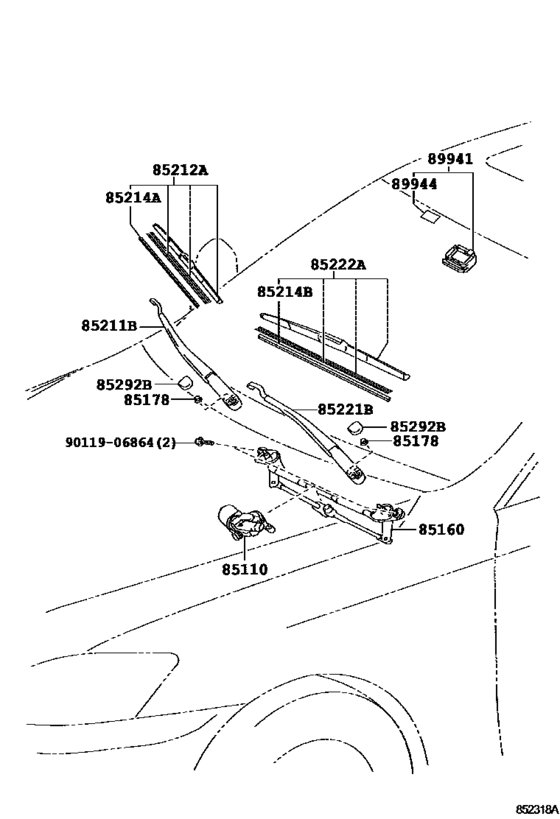 85212A
85214A
89941
89944
85222A
85214B
85211B
85292B
85178
85221B
85292B
85178
90119-06864(2)
85160
85110
852318A