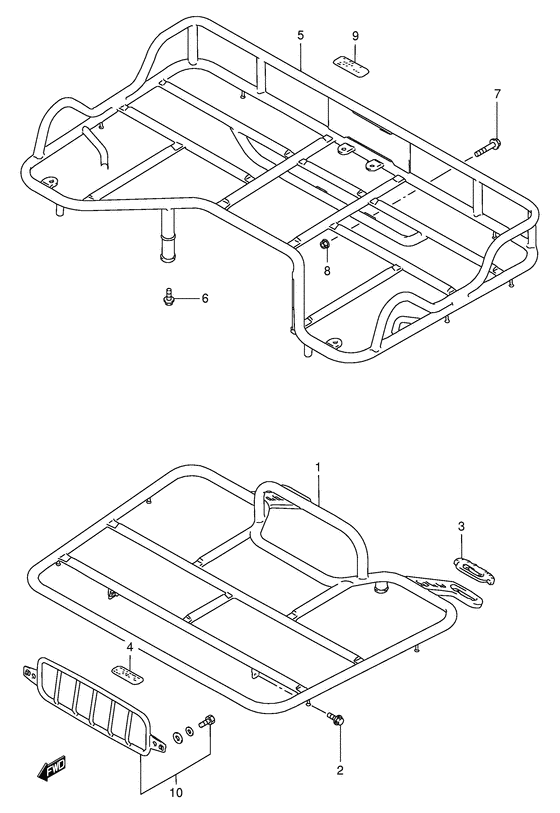 5
9
7
8
6
1
3
4
2
10
FWD