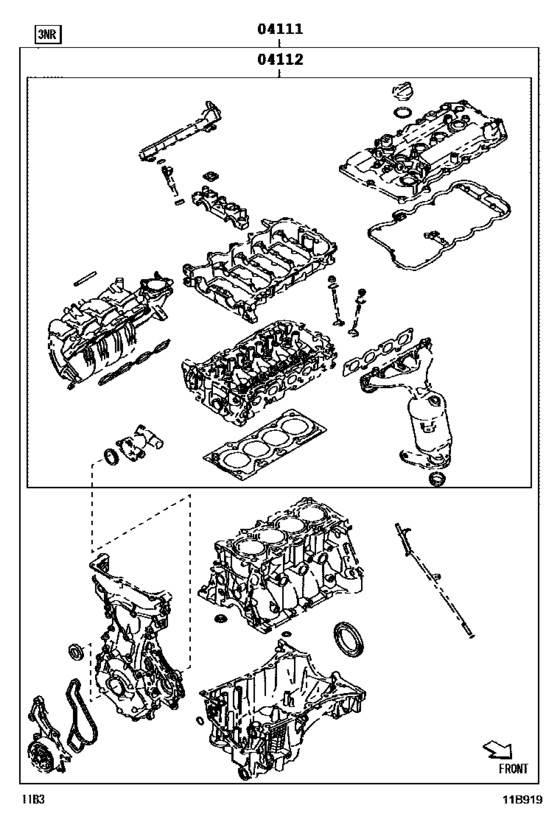 3NR

04111

04112

FRONT

11B3

11B919