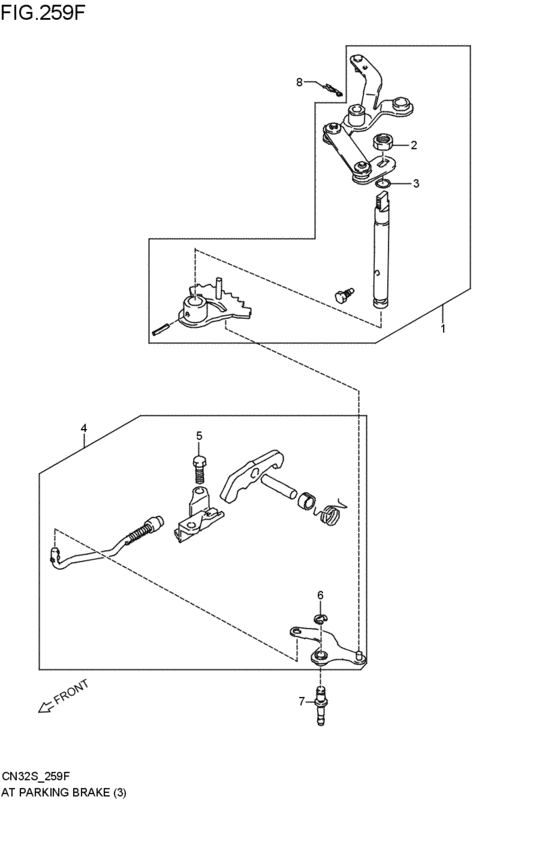 FIG.259F

8
2
3
1
4
5
6
7
FRONT

CN32S_259F
AT PARKING BRAKE (3)