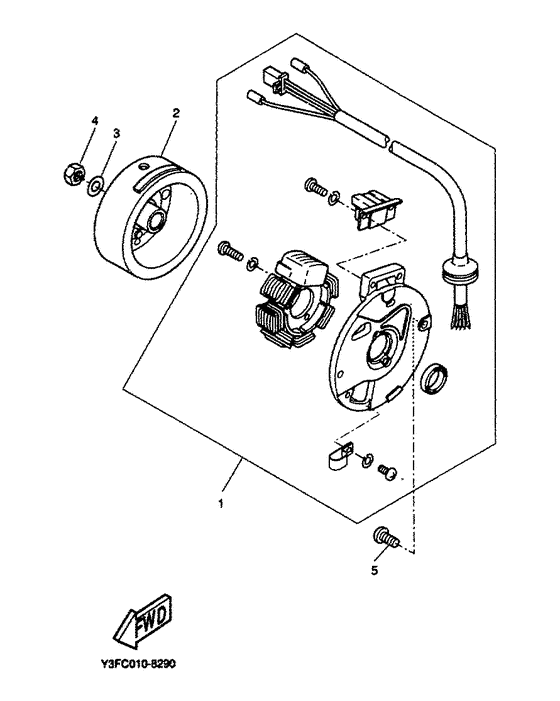 4
3
2
1
5
FWD
Y3FC010-8290