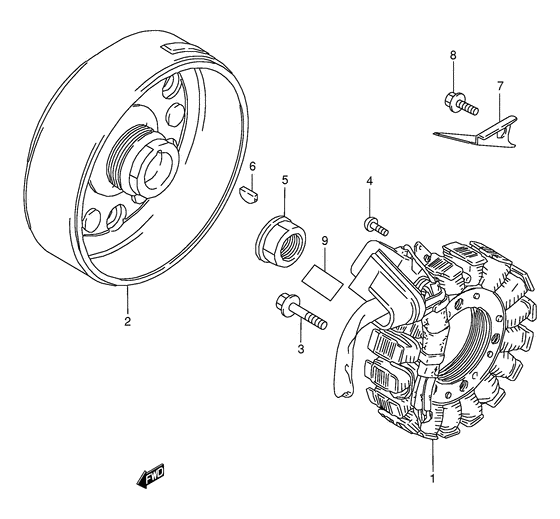 8
7
6
5
4
9
2
3
1
FWD