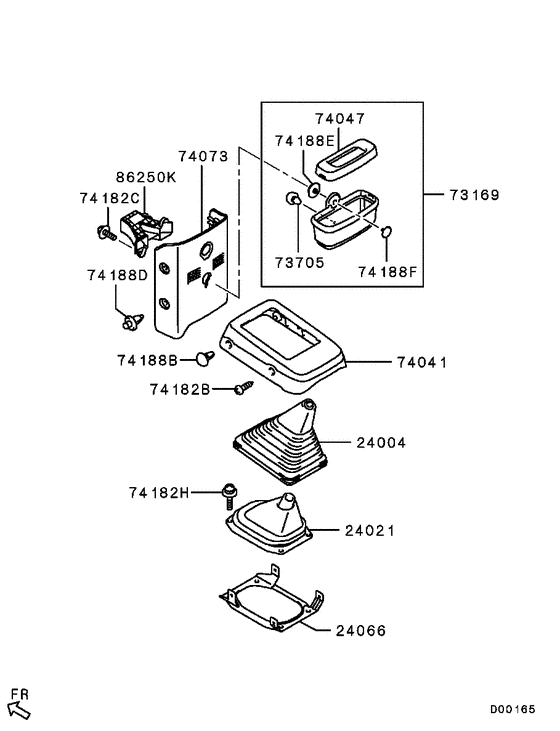 74047
74188E
74073
86250K
74182C
73169
73705
74188F
74188D
74188B
74041
74182B
24004
74182H
24021
24066
FR
D00165